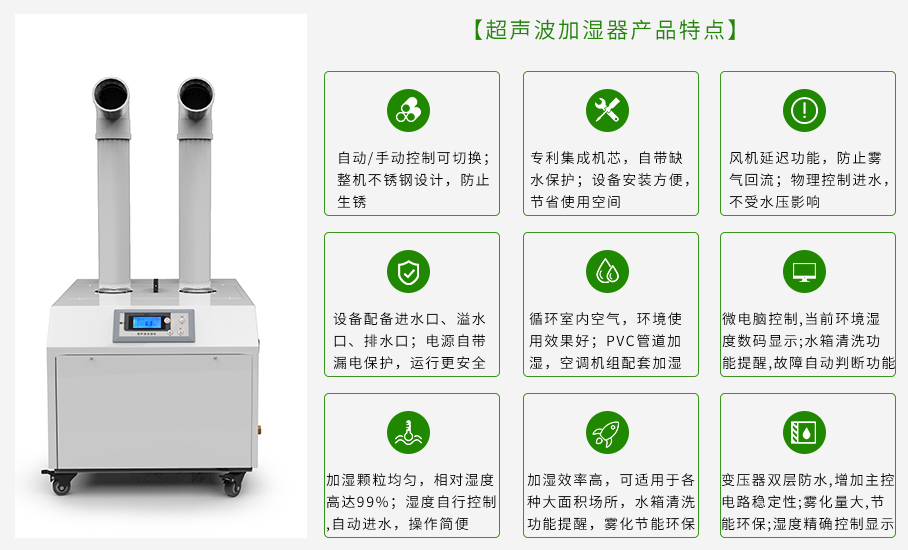 【超声波加湿器产品特点】

自动/手动控制可切换；整机不锈钢设计，防止生锈

专利集成机芯，自带缺水保护；设备安装方便，节省使用空间

风机延迟功能，防止雾气回流；物理控制进水，不受水压影响

设备配备进水口、溢水口、排水口；电源自带漏电保护，运行更安全

循环室内空气，环境使用效果好；PVC管道加湿，空调机组配套加湿

微电脑控制,当前环境湿度数码显示;水箱清洗功能提醒,故障自动判断功能

加湿颗粒均匀，相对湿度高达99%；湿度自行控制,自动进水，操作简便

加湿效率高，可适用于各种大面积场所，水箱清洗功能提醒，雾化节能环保

变压器双层防水,增加主控电路稳定性;雾化量大,节能环保;湿度精确控制显示